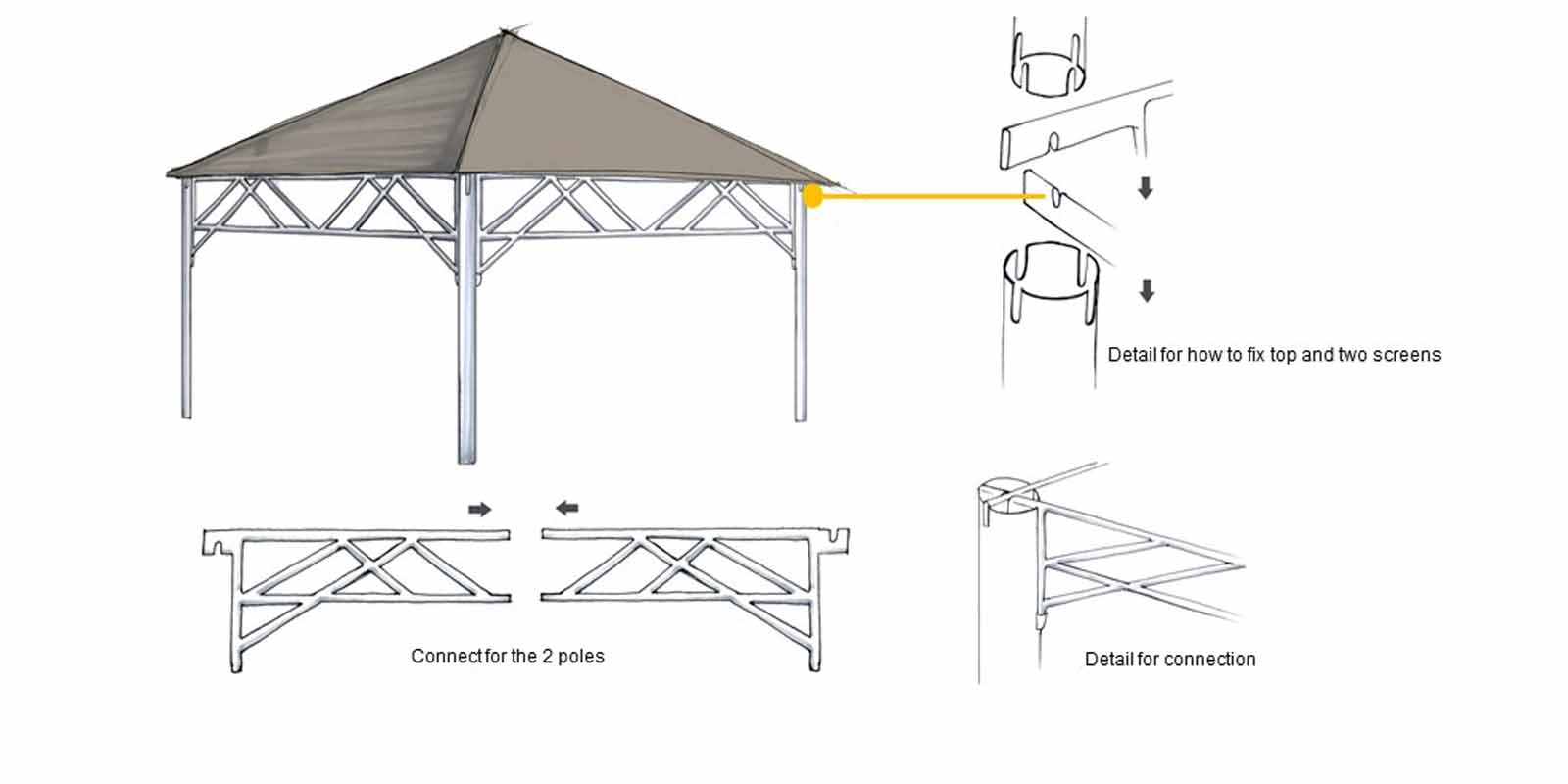 Detail for how to fix top and two screens

Connect for the 2 poles

Detail for connection